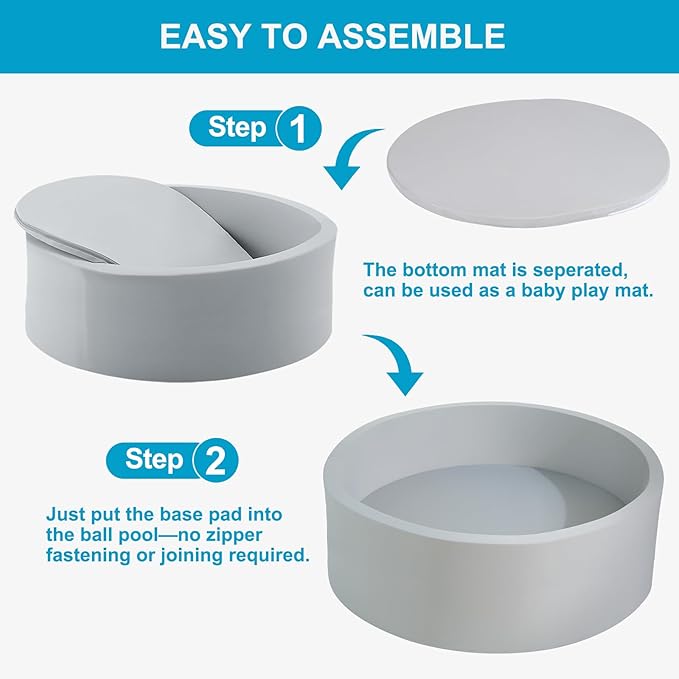 EASY TO ASSEMBLE

Step 1

The bottom mat is seperated, can be used as a baby play mat.

Step 2

Just put the base pad into the ball pool—no zipper fastening or joining required.